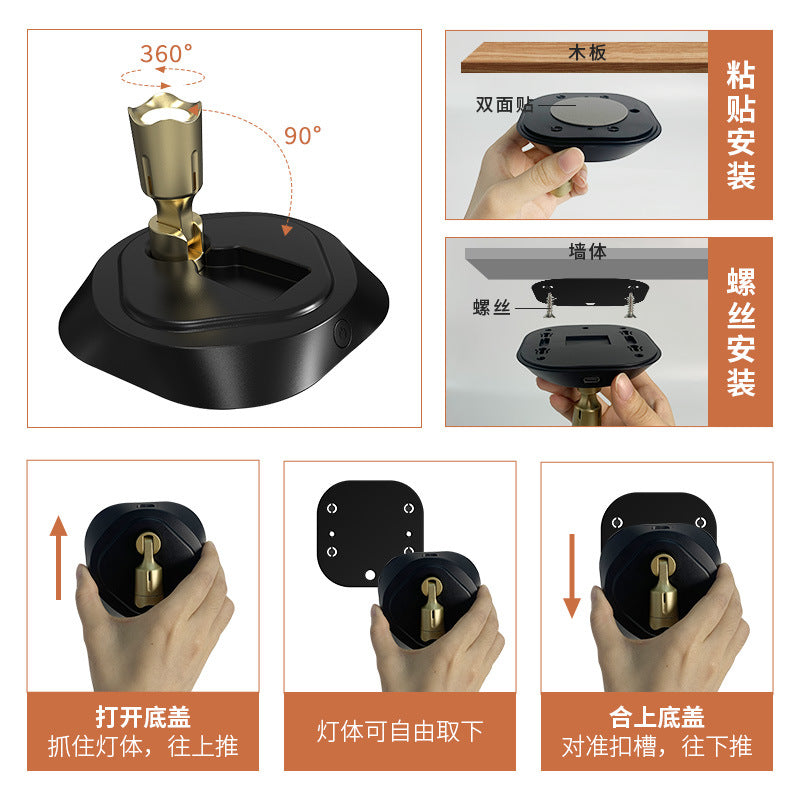 360°
90°

木板
双面贴
粘贴安装

墙体
螺丝
螺丝安装

打开底盖
抓住灯体，往上推

灯体可自由取下

合上底盖
对准扣槽，往下推